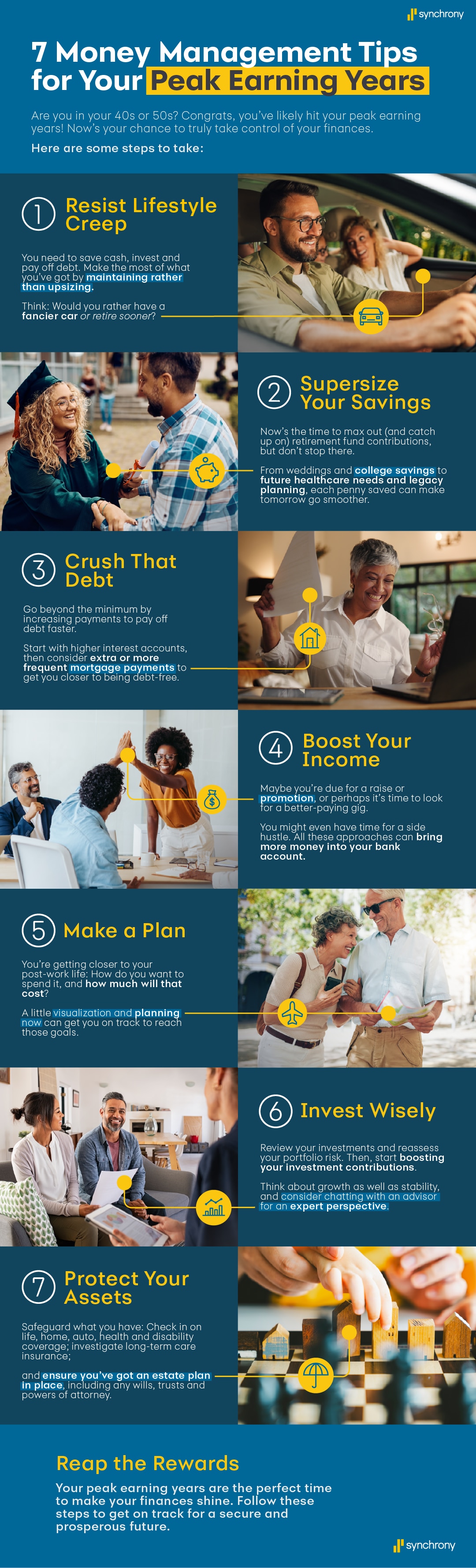 synchrony

7 Money Management Tips for Your Peak Earning Years

Are you in your 40s or 50s? Congrats, you've likely hit your peak earning years! Now's your chance to truly take control of your finances.

Here are some steps to take:

1 Resist Lifestyle Creep

You need to save cash, invest and pay off debt. Make the most of what you've got by maintaining rather than upsizing.

Think: Would you rather have a fancier car or retire sooner?

2 Supersize Your Savings

Now's the time to max out (and catch up on) retirement fund contributions, but don't stop there.

From weddings and college savings to future healthcare needs and legacy planning, each penny saved can make tomorrow go smoother.

3 Crush That Debt

Go beyond the minimum by increasing payments to pay off debt faster.

Start with higher interest accounts, then consider extra or more frequent mortgage payments to get you closer to being debt-free.

4 Boost Your Income

Maybe you're due for a raise or promotion, or perhaps it's time to look for a better-paying gig.

You might even have time for a side hustle. All these approaches can bring more money into your bank account.

5 Make a Plan

You're getting closer to your post-work life: How do you want to spend it, and how much will that cost?

A little visualization and planning now can get you on track to reach those goals.

6 Invest Wisely

Review your investments and reassess your portfolio risk. Then, start boosting your investment contributions.

Think about growth as well as stability, and consider chatting with an advisor for an expert perspective.

7 Protect Your Assets

Safeguard what you have: Check in on life, home, auto, health and disability coverage; investigate long-term care insurance;

and ensure you've got an estate plan in place, including any wills, trusts and powers of attorney.

Reap the Rewards

Your peak earning years are the perfect time to make your finances shine. Follow these steps to get on track for a secure and prosperous future.

synchrony