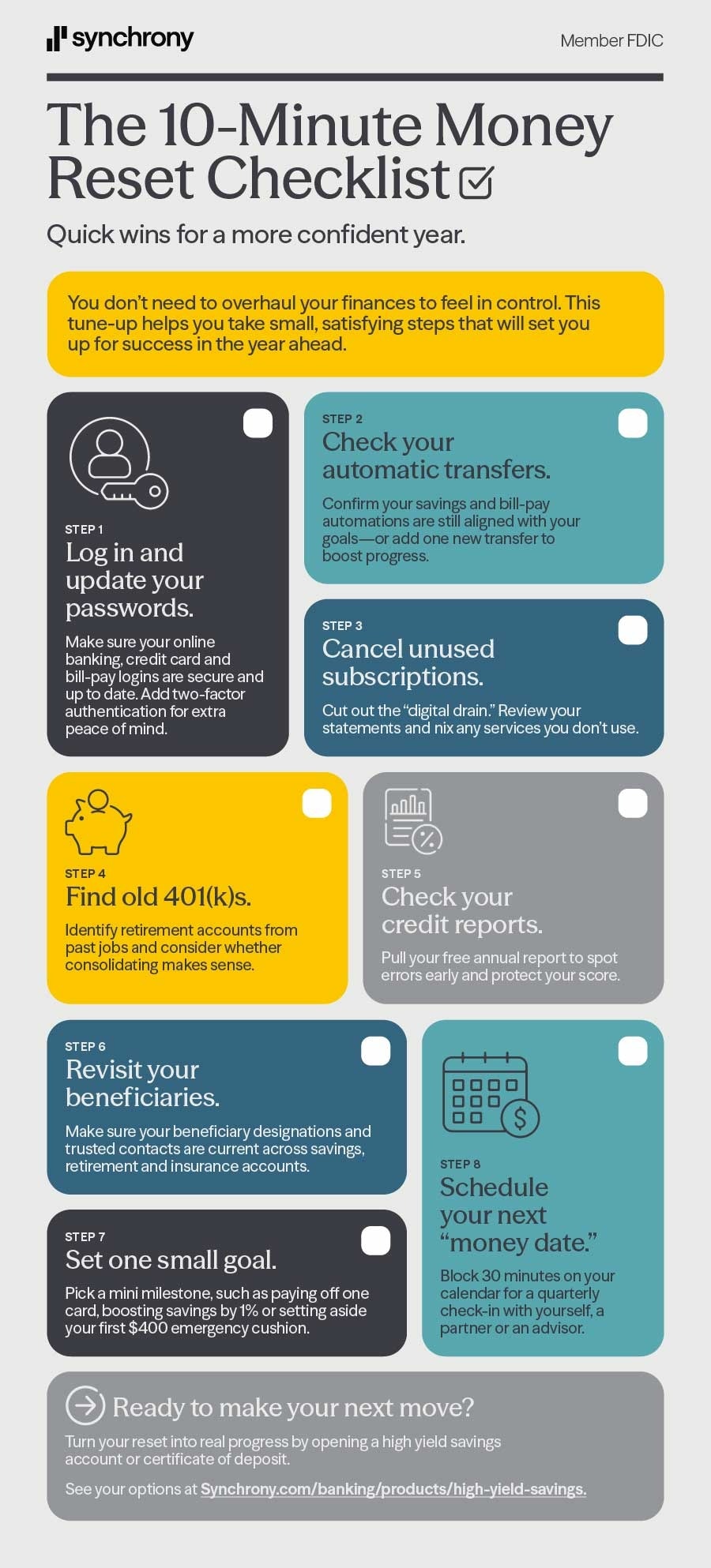 synchrony

Member FDIC

The 10-Minute Money Reset Checklist

Quick wins for a more confident year.

You don't need to overhaul your finances to feel in control. This tune-up helps you take small, satisfying steps that will set you up for success in the year ahead.

STEP 1
Log in and update your passwords.

Make sure your online banking, credit card and bill-pay logins are secure and up to date. Add two-factor authentication for extra peace of mind.

STEP 2
Check your automatic transfers.

Confirm your savings and bill-pay automations are still aligned with your goals—or add one new transfer to boost progress.

STEP 3
Cancel unused subscriptions.

Cut out the "digital drain." Review your statements and nix any services you don't use.

STEP 4
Find old 401(k)s.

Identify retirement accounts from past jobs and consider whether consolidating makes sense.

STEP 5
Check your credit reports.

Pull your free annual report to spot errors early and protect your score.

STEP 6
Revisit your beneficiaries.

Make sure your beneficiary designations and trusted contacts are current across savings, retirement and insurance accounts.

STEP 7
Set one small goal.

Pick a mini milestone, such as paying off one card, boosting savings by 1% or setting aside your first $400 emergency cushion.

STEP 8
Schedule your next "money date."

Block 30 minutes on your calendar for a quarterly check-in with yourself, a partner or an advisor.

Ready to make your next move?

Turn your reset into real progress by opening a high yield savings account or certificate of deposit.

See your options at Synchrony.com/banking/products/high-yield-savings.