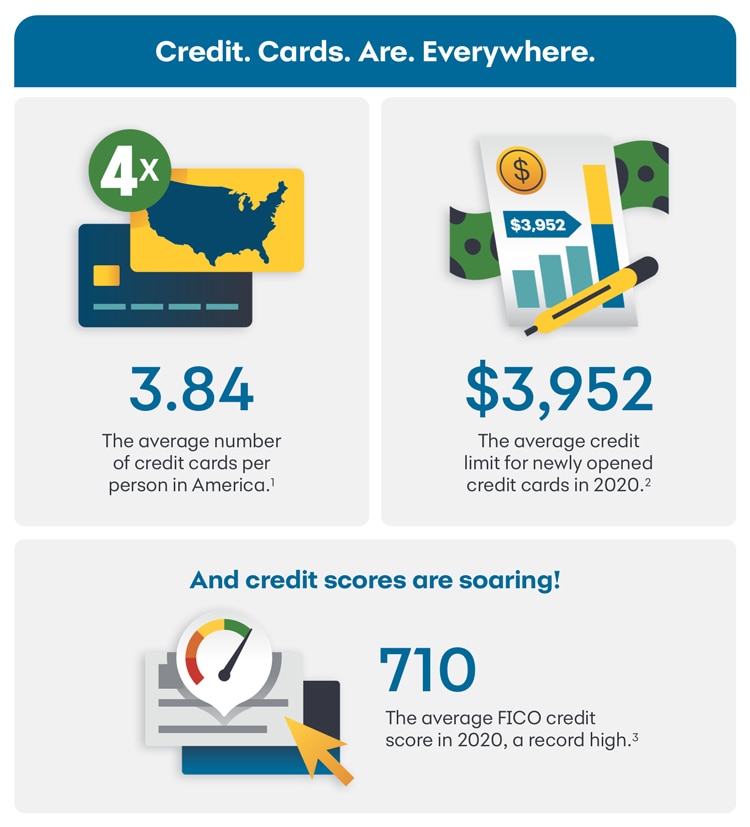 Credit. Cards. Are. Everywhere.

4x

3.84

The average number of credit cards per person in America.$^1$

$

$3,952

$3,952

The average credit limit for newly opened credit cards in 2020.$^2$

And credit scores are soaring!

710

The average FICO credit score in 2020, a record high.$^3$