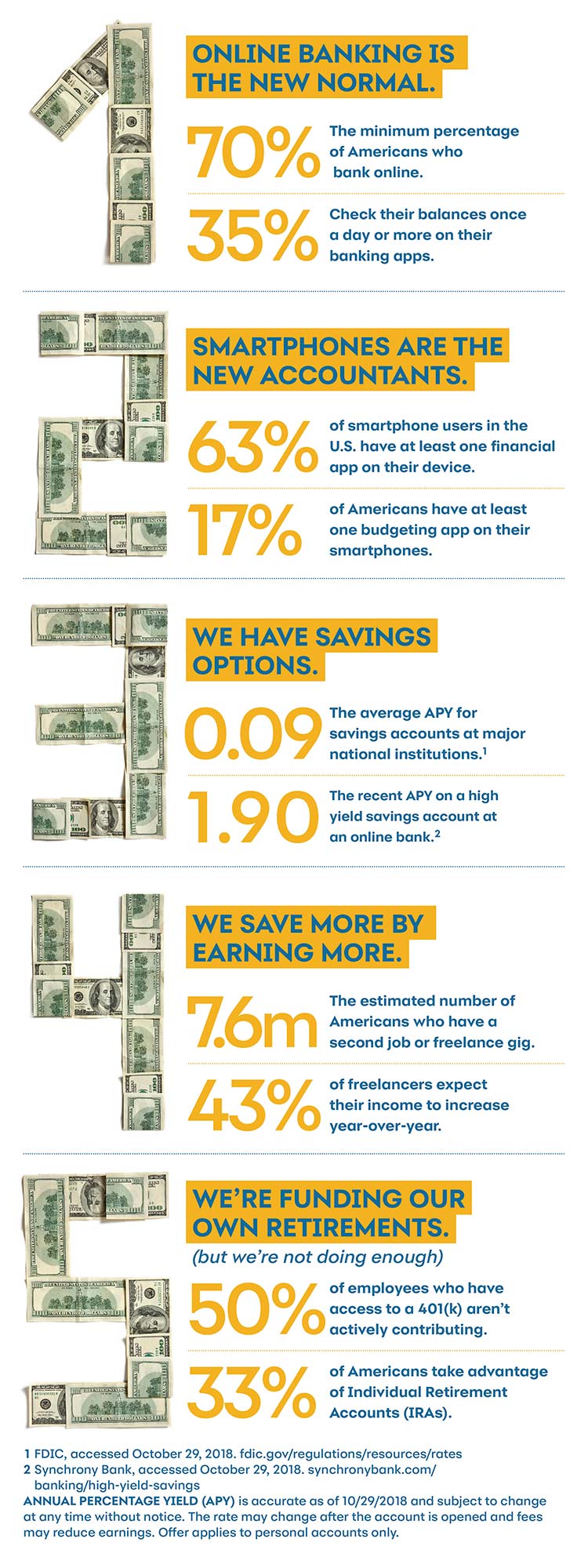 ONLINE BANKING IS THE NEW NORMAL.

70% The minimum percentage of Americans who bank online.

35% Check their balances once a day or more on their banking apps.

SMARTPHONES ARE THE NEW ACCOUNTANTS.

63% of smartphone users in the U.S. have at least one financial app on their device.

17% of Americans have at least one budgeting app on their smartphones.

WE HAVE SAVINGS OPTIONS.

0.09 The average APY for savings accounts at major national institutions.$^1$

1.90 The recent APY on a high yield savings account at an online bank.$^2$

WE SAVE MORE BY EARNING MORE.

7.6m The estimated number of Americans who have a second job or freelance gig.

43% of freelancers expect their income to increase year-over-year.

WE'RE FUNDING OUR OWN RETIREMENTS.
(but we're not doing enough)

50% of employees who have access to a 401(k) aren't actively contributing.

33% of Americans take advantage of Individual Retirement Accounts (IRAs).

1 FDIC, accessed October 29, 2018. fdic.gov/regulations/resources/rates
2 Synchrony Bank, accessed October 29, 2018. synchronybank.com/banking/high-yield-savings
ANNUAL PERCENTAGE YIELD (APY) is accurate as of 10/29/2018 and subject to change at any time without notice. The rate may change after the account is opened and fees may reduce earnings. Offer applies to personal accounts only.